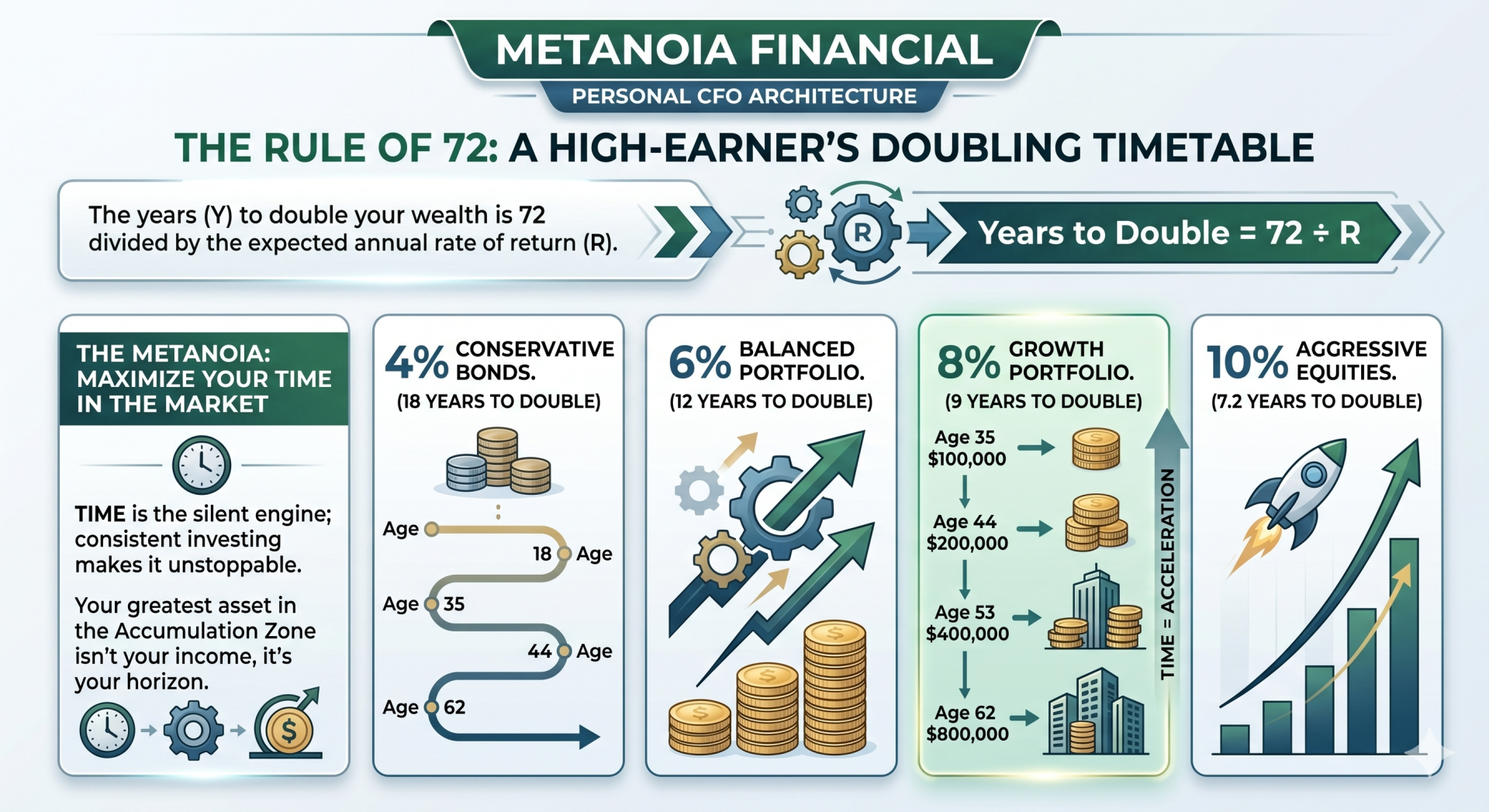 METANOIA FINANCIAL

PERSONAL CFO ARCHITECTURE

THE RULE OF 72: A HIGH-EARNER'S DOUBLING TIMETABLE

The years (Y) to double your wealth is 72 divided by the expected annual rate of return (R).

R

Years to Double = 72 ÷ R

THE METANOIA: MAXIMIZE YOUR TIME IN THE MARKET

TIME is the silent engine; consistent investing makes it unstoppable.

Your greatest asset in the Accumulation Zone isn't your income, it's your horizon.

4% CONSERVATIVE BONDS.
(18 YEARS TO DOUBLE)

Age 18 Age
Age 35
44 Age
Age 62

6% BALANCED PORTFOLIO.
(12 YEARS TO DOUBLE)

8% GROWTH PORTFOLIO.
(9 YEARS TO DOUBLE)

Age 35 $100,000
Age 44 $200,000
Age 53 $400,000
Age 62 $800,000

TIME = ACCELERATION

10% AGGRESSIVE EQUITIES.
(7.2 YEARS TO DOUBLE)